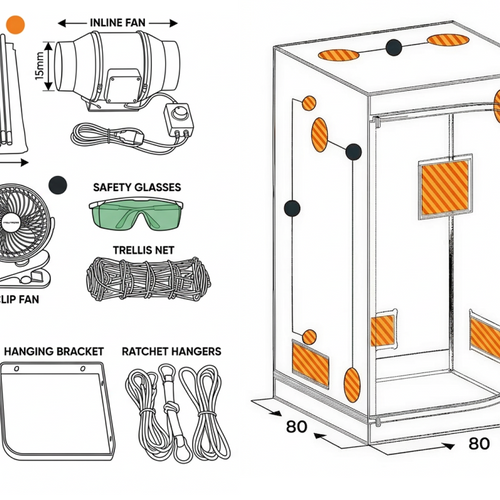 INLINE FAN

15mm

SAFETY GLASSES

TRELLIS NET

LIP FAN

HANGING BRACKET

RATCHET HANGERS

80

80